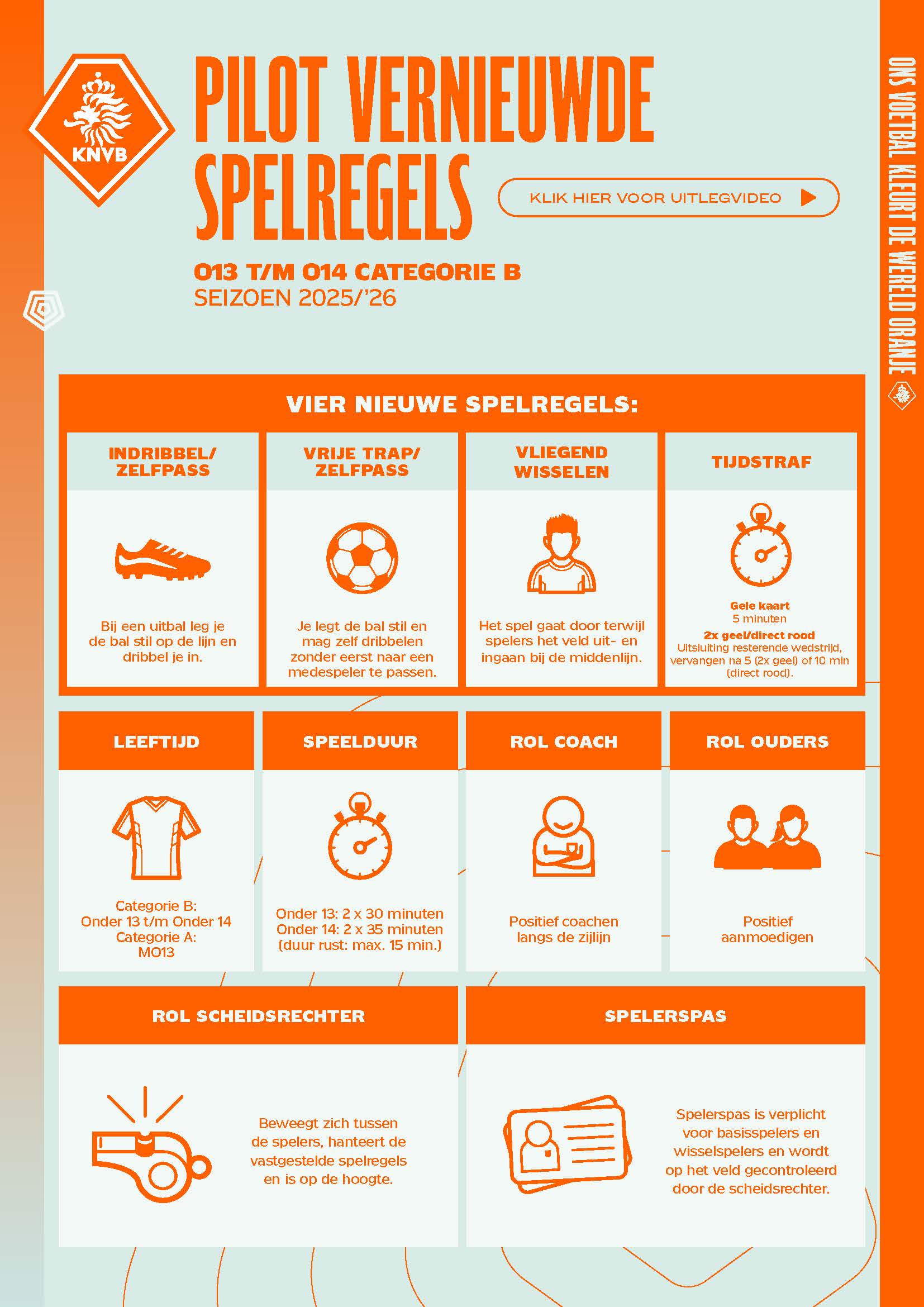 KNVB

PILOT VERNIEUWDE SPELREGELS

KLIK HIER VOOR UITLEGVIDEO

O13 T/M O14 CATEGORIE B
SEIZOEN 2025/'26

ONS VOETBAL KLEURT DE WERELD ORANJE

VIER NIEUWE SPELREGELS:

INDRIBBEL/ ZELFPASS

Bij een uitbal leg je de bal stil op de lijn en dribbel je in.

VRIJE TRAP/ ZELFPASS

Je legt de bal stil en mag zelf dribbelen zonder eerst naar een medespeler te passen.

VLIEGEND WISSELEN

Het spel gaat door terwijl spelers het veld uit- en ingaan bij de middenlijn.

TIJDSTRAF

Gele kaart
5 minuten
2x geel/direct rood
Uitsluiting resterende wedstrijd, vervangen na 5 (2x geel) of 10 min (direct rood).

LEEFTIJD

Categorie B:
Onder 13 t/m Onder 14
Categorie A:
MO13

SPEELDUUR

Onder 13: 2 x 30 minuten
Onder 14: 2 x 35 minuten
(duur rust: max. 15 min.)

ROL COACH

Positief coachen langs de zijlijn

ROL OUDERS

Positief aanmoedigen

ROL SCHEIDSRECHTER

Beweegt zich tussen de spelers, hanteert de vastgestelde spelregels en is op de hoogte.

SPELERSPAS

Spelerspas is verplicht voor basisspelers en wisselspelers en wordt op het veld gecontroleerd door de scheidsrechter.